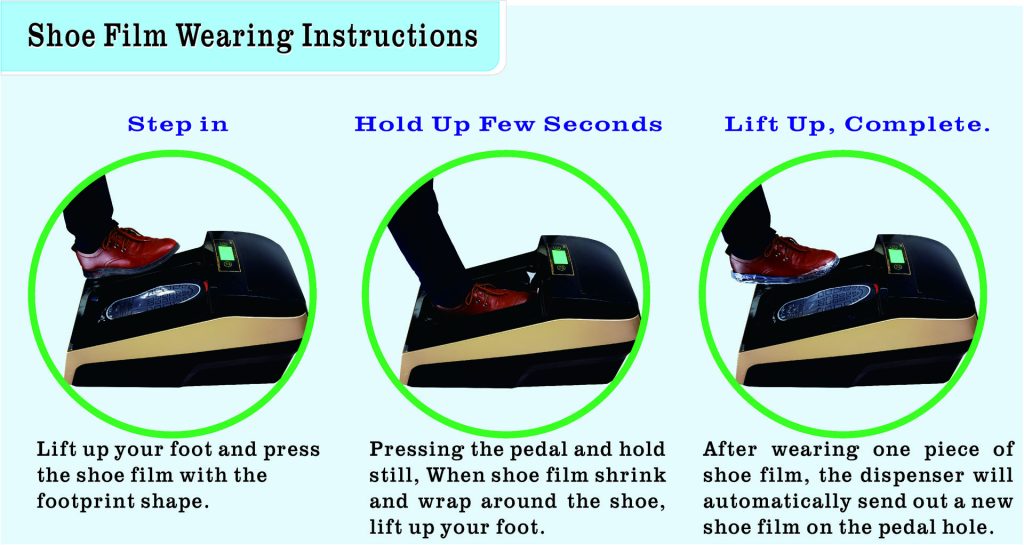 Shoe Film Wearing Instructions

Step in

Lift up your foot and press the shoe film with the footprint shape.

Hold Up Few Seconds

Pressing the pedal and hold still, When shoe film shrink and wrap around the shoe, lift up your foot.

Lift Up, Complete.

After wearing one piece of shoe film, the dispenser will automatically send out a new shoe film on the pedal hole.