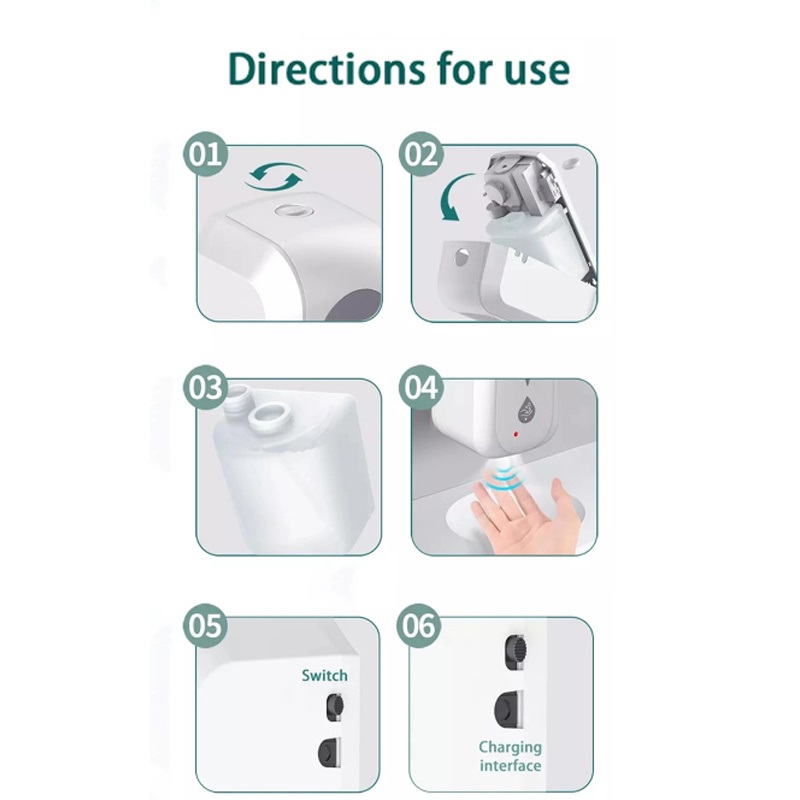 Directions for use

01

02

03

04

05

Switch

06

Charging interface