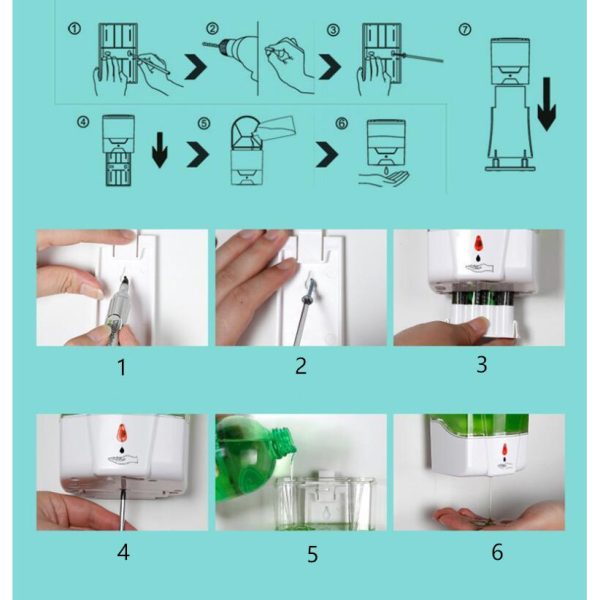 ①
②
③
⑦
④
⑤
⑥
1
2
3
4
5
6