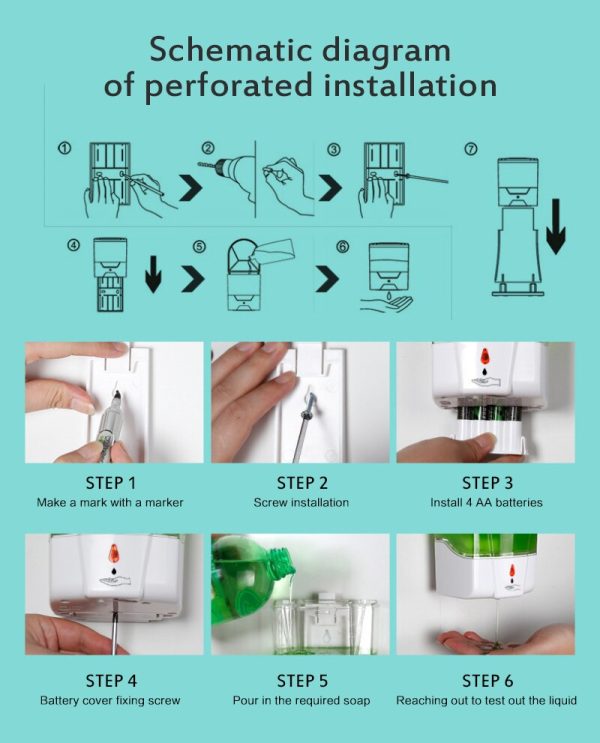 Schematic diagram of perforated installation

①
②
③
⑦
④
⑤
⑥

STEP 1
Make a mark with a marker

STEP 2
Screw installation

STEP 3
Install 4 AA batteries

STEP 4
Battery cover fixing screw

STEP 5
Pour in the required soap

STEP 6
Reaching out to test out the liquid